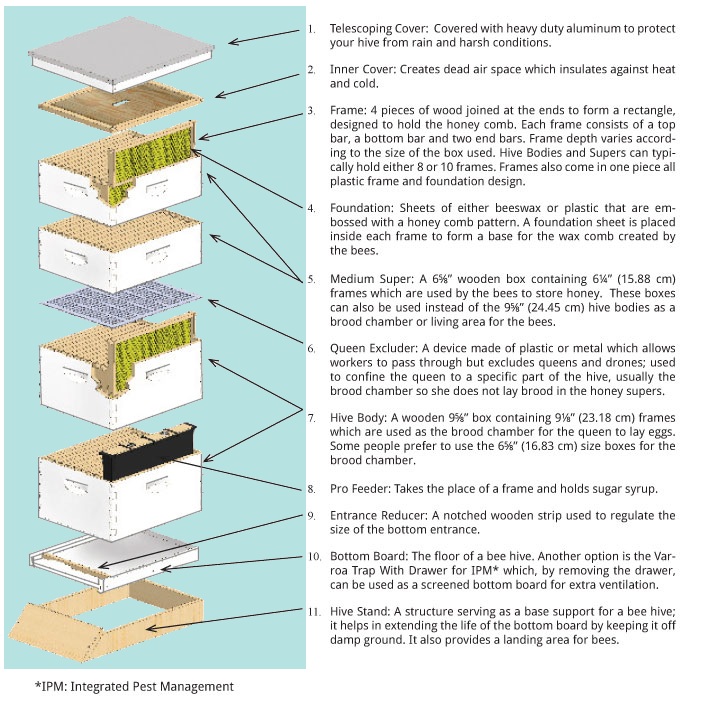 1. Telescoping Cover: Covered with heavy duty aluminum to protect your hive from rain and harsh conditions.

2. Inner Cover: Creates dead air space which insulates against heat and cold.

3. Frame: 4 pieces of wood joined at the ends to form a rectangle, designed to hold the honey comb. Each frame consists of a top bar, a bottom bar and two end bars. Frame depth varies according to the size of the box used. Hive Bodies and Supers can typically hold either 8 or 10 frames. Frames also come in one piece all plastic frame and foundation design.

4. Foundation: Sheets of either beeswax or plastic that are embossed with a honey comb pattern. A foundation sheet is placed inside each frame to form a base for the wax comb created by the bees.

5. Medium Super: A 6⅝" wooden box containing 6¼" (15.88 cm) frames which are used by the bees to store honey. These boxes can also be used instead of the 9⅝" (24.45 cm) hive bodies as a brood chamber or living area for the bees.

6. Queen Excluder: A device made of plastic or metal which allows workers to pass through but excludes queens and drones; used to confine the queen to a specific part of the hive, usually the brood chamber so she does not lay brood in the honey supers.

7. Hive Body: A wooden 9⅝" box containing 9⅛" (23.18 cm) frames which are used as the brood chamber for the queen to lay eggs. Some people prefer to use the 6⅝" (16.83 cm) size boxes for the brood chamber.

8. Pro Feeder: Takes the place of a frame and holds sugar syrup.

9. Entrance Reducer: A notched wooden strip used to regulate the size of the bottom entrance.

10. Bottom Board: The floor of a bee hive. Another option is the Varroa Trap With Drawer for IPM* which, by removing the drawer, can be used as a screened bottom board for extra ventilation.

11. Hive Stand: A structure serving as a base support for a bee hive; it helps in extending the life of the bottom board by keeping it off damp ground. It also provides a landing area for bees.

*IPM: Integrated Pest Management